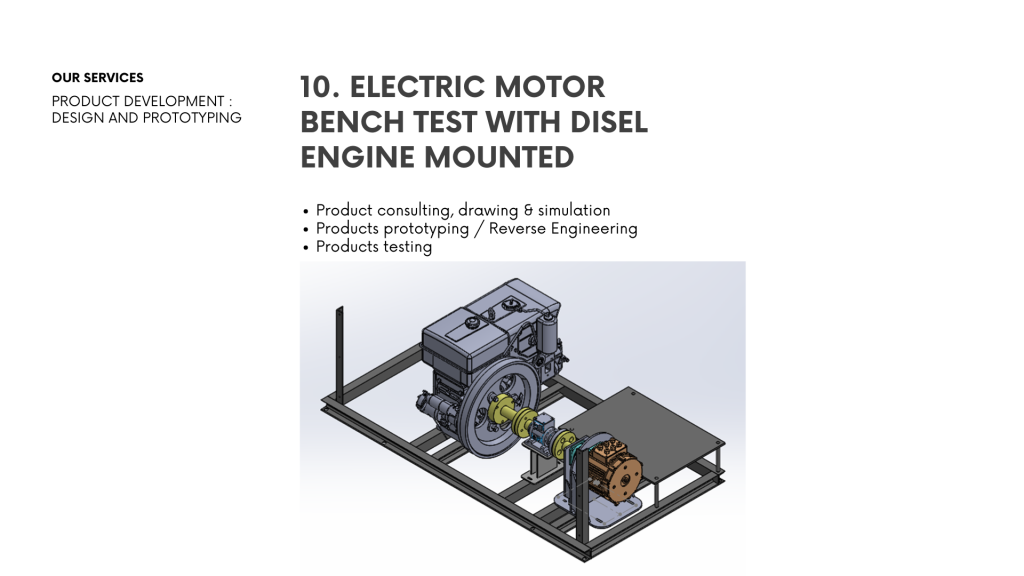 OUR SERVICES

PRODUCT DEVELOPMENT : DESIGN AND PROTOTYPING

10. ELECTRIC MOTOR BENCH TEST WITH DISEL ENGINE MOUNTED

• Product consulting, drawing & simulation
• Products prototyping / Reverse Engineering
• Products testing