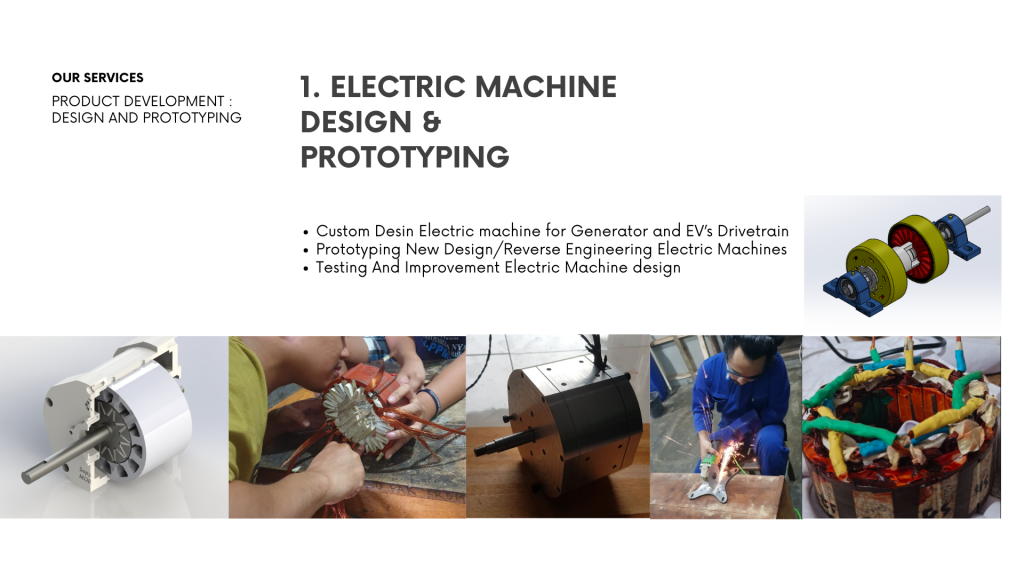 OUR SERVICES

PRODUCT DEVELOPMENT : DESIGN AND PROTOTYPING

1. ELECTRIC MACHINE DESIGN & PROTOTYPING

• Custom Desin Electric machine for Generator and EV's Drivetrain
• Prototyping New Design/Reverse Engineering Electric Machines
• Testing And Improvement Electric Machine design